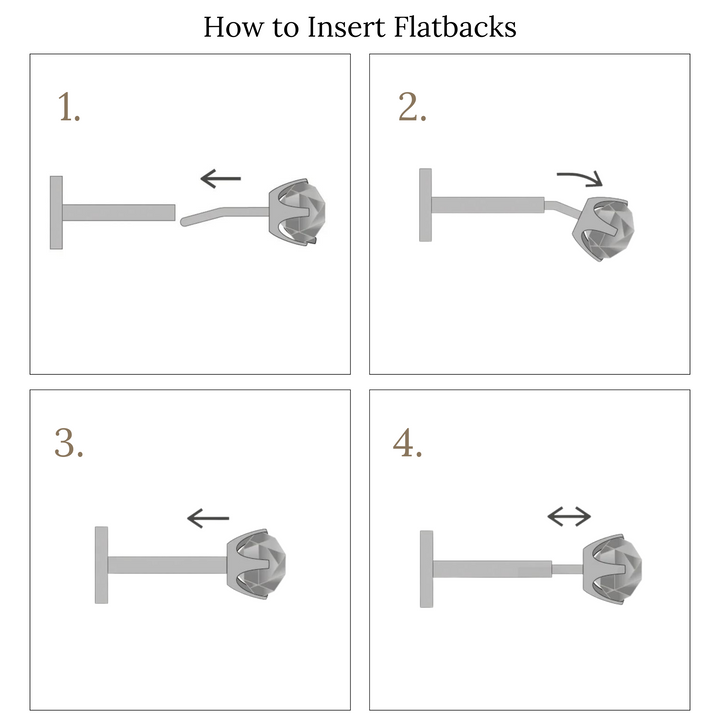 How to Insert Flatbacks

1.

2.

3.

4.