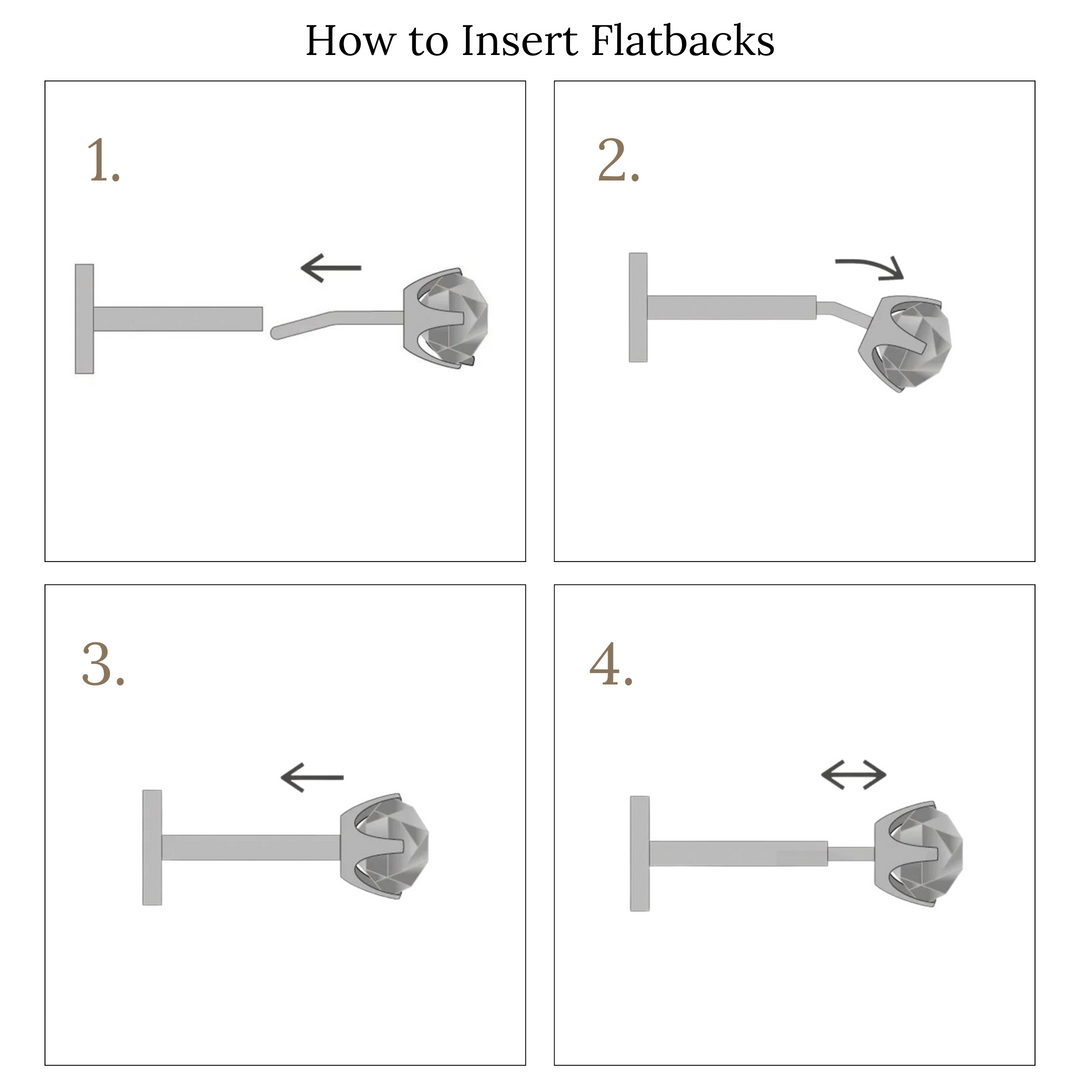 How to Insert Flatbacks

1.

2.

3.

4.